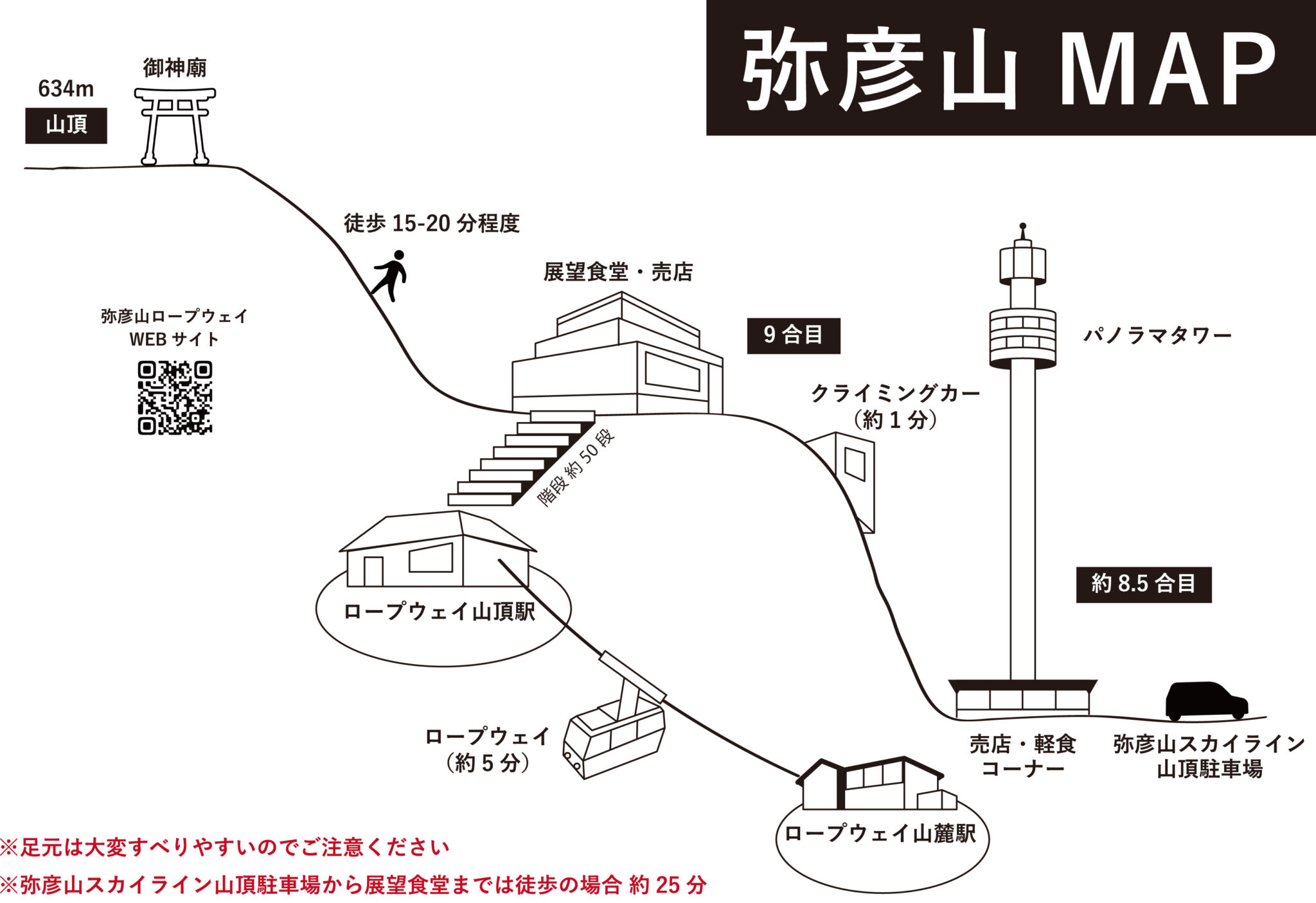 弥彦山 MAP

634m
山頂
御神廟

徒歩 15-20 分程度

展望食堂・売店

弥彦山ロープウェイ
WEB サイト

9 合目

パノラマタワー

クライミングカー
（約 1 分）

階段 約 50 段

ロープウェイ山頂駅

約 8.5 合目

ロープウェイ
（約 5 分）

売店・軽食
コーナー

弥彦山スカイライン
山頂駐車場

ロープウェイ山麓駅

※足元は大変すべりやすいのでご注意ください
※弥彦山スカイライン山頂駐車場から展望食堂までは徒歩の場合 約 25 分